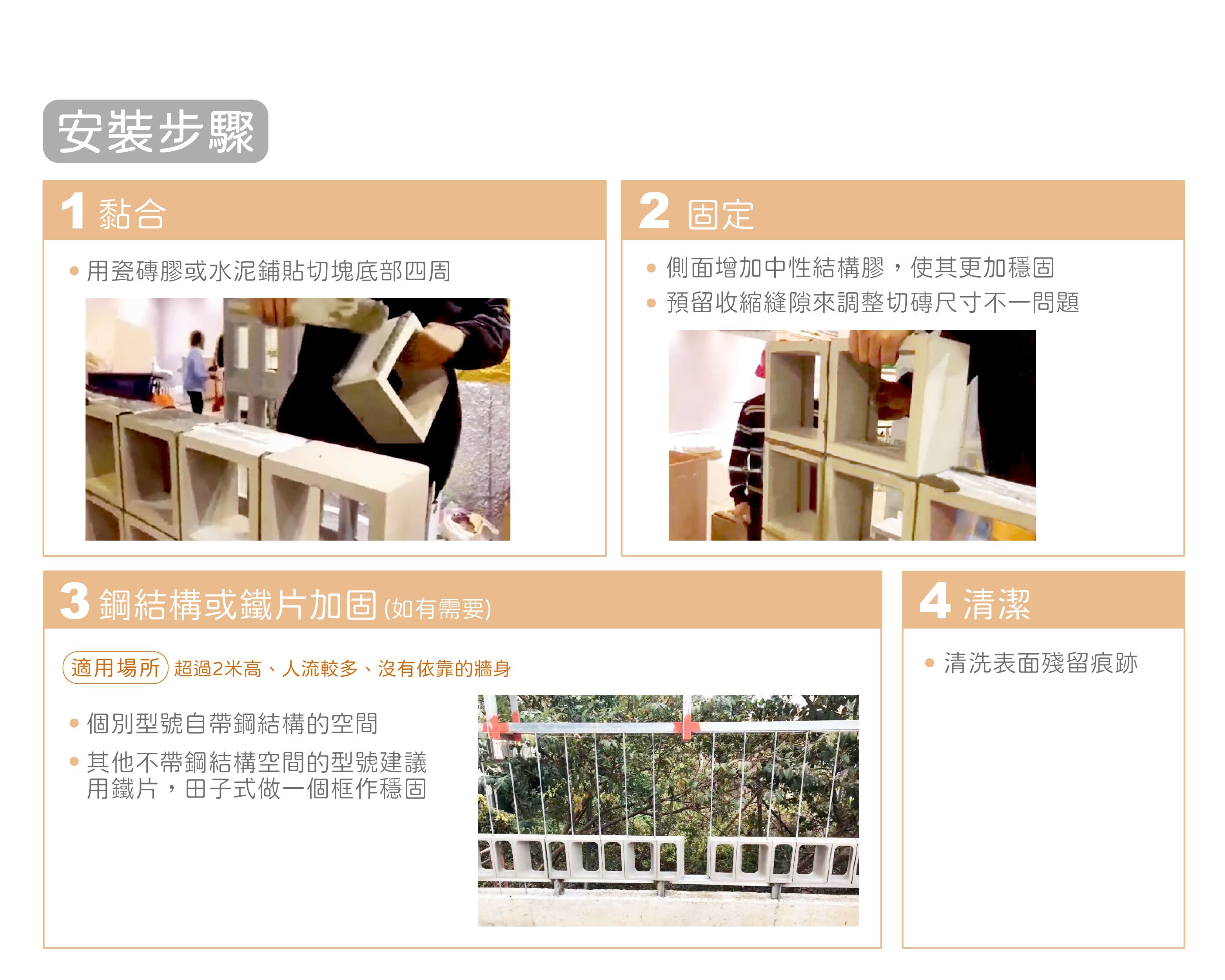 安裝步驟

1 黏合

• 用瓷磚膠或水泥鋪貼切塊底部四周

2 固定

• 側面增加中性結構膠，使其更加穩固
• 預留收縮縫隙來調整切磚尺寸不一問題

3 鋼結構或鐵片加固 (如有需要)

適用場所 超過2米高、人流較多、沒有依靠的牆身

• 個別型號自帶鋼結構的空間
• 其他不帶鋼結構空間的型號建議用鐵片，田子式做一個框作穩固

4 清潔

• 清洗表面殘留痕跡