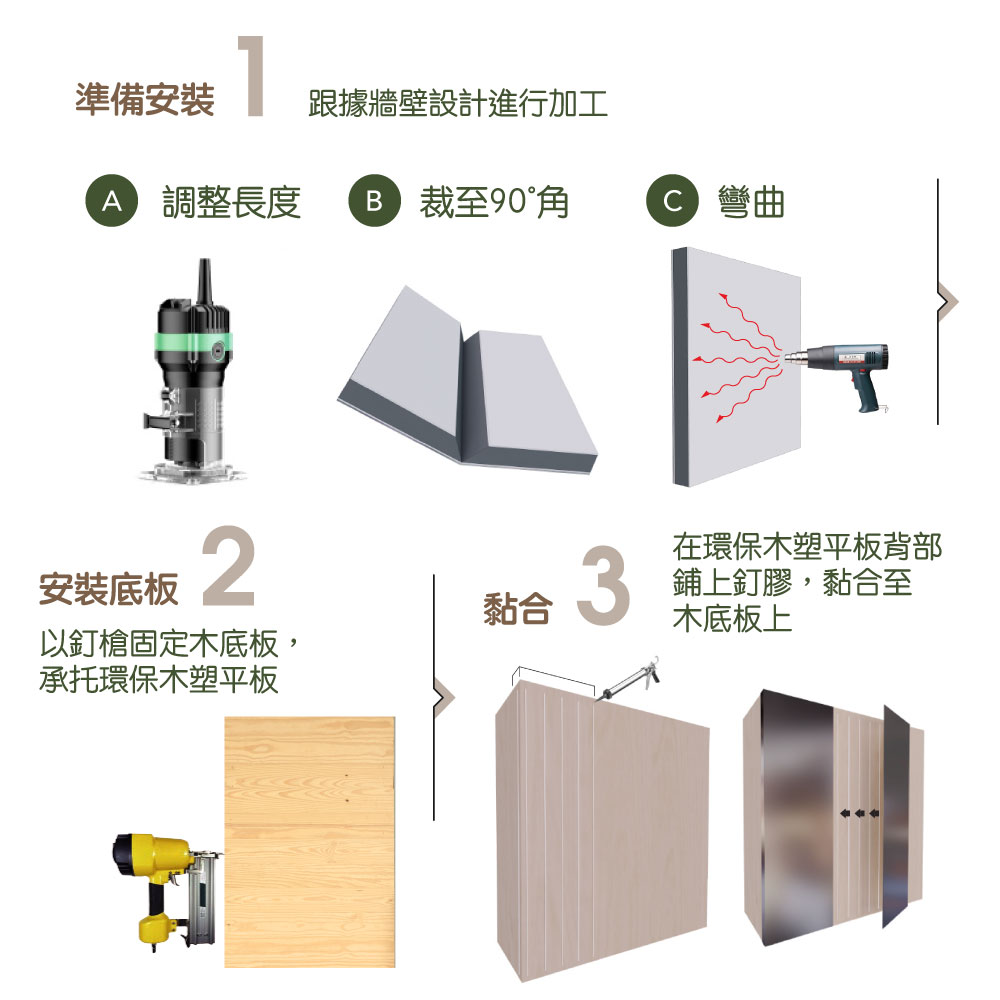 準備安裝 1 跟據牆壁設計進行加工

A 調整長度 B 裁至90°角 C 彎曲

安裝底板 2
以釘槍固定木底板，承托環保木塑平板

黏合 3
在環保木塑平板背部鋪上釘膠，黏合至木底板上